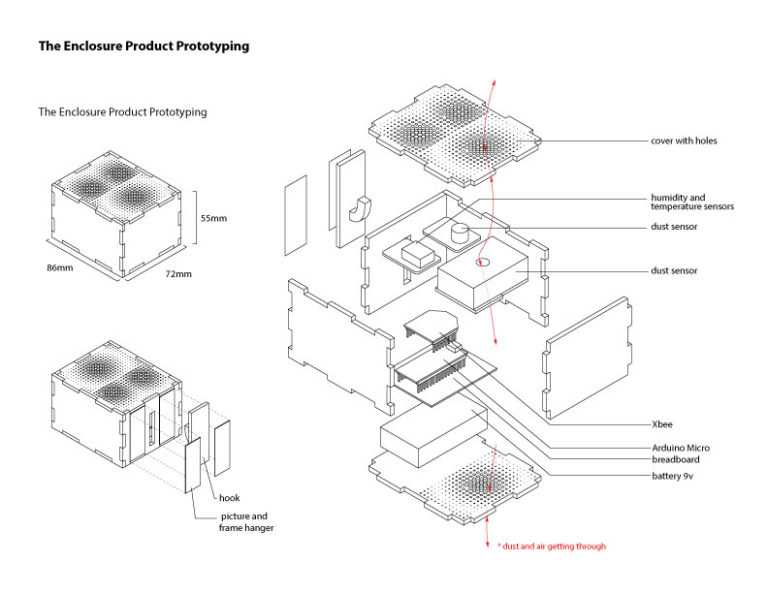 The Enclosure Product Prototyping

The Enclosure Product Prototyping

55mm

86mm

72mm

hook

picture and frame hanger

cover with holes

humidity and temperature sensors

dust sensor

dust sensor

Xbee

Arduino Micro

breadboard

battery 9v

* dust and air getting through